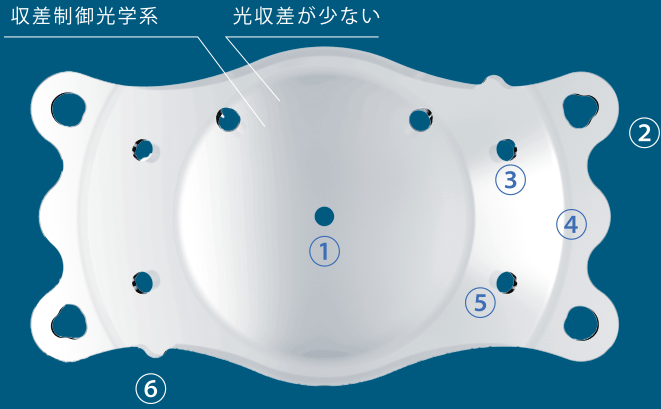 収差制御光学系

光収差が少ない

②

③

④

①

⑤

⑥